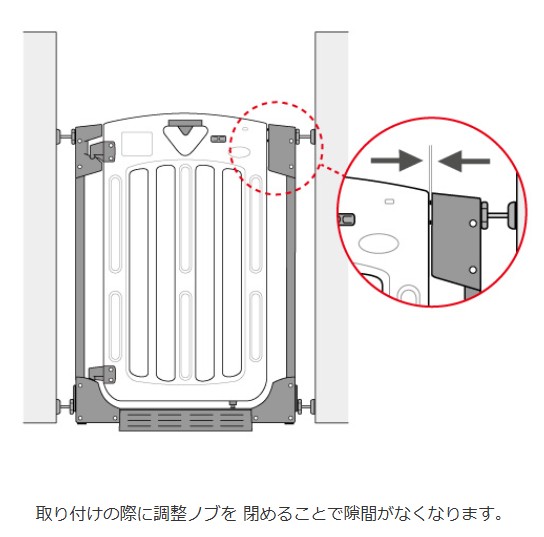 取り付けの際に調整ノブを 閉めることで隙間がなくなります。