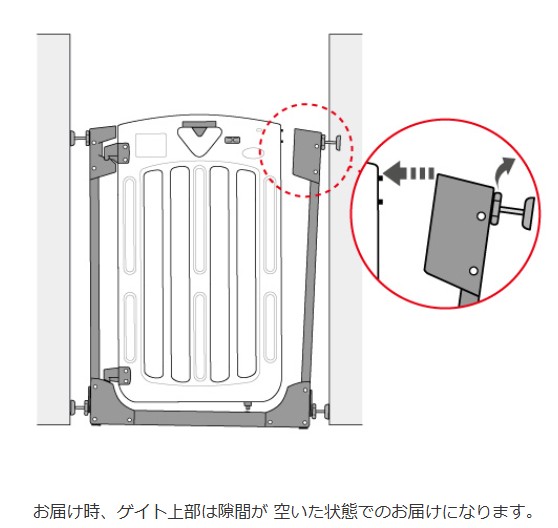 お届け時、ゲイト上部は隙間が 空いた状態でのお届けになります。