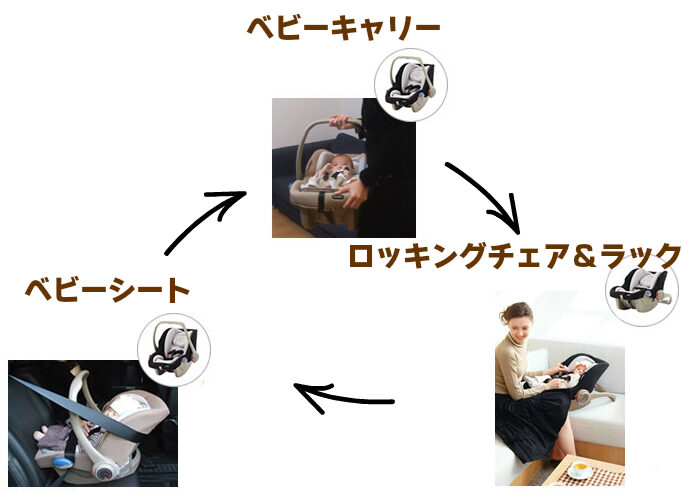 ベビーキャリー

ロッキングチェア＆ラック

ベビーシート